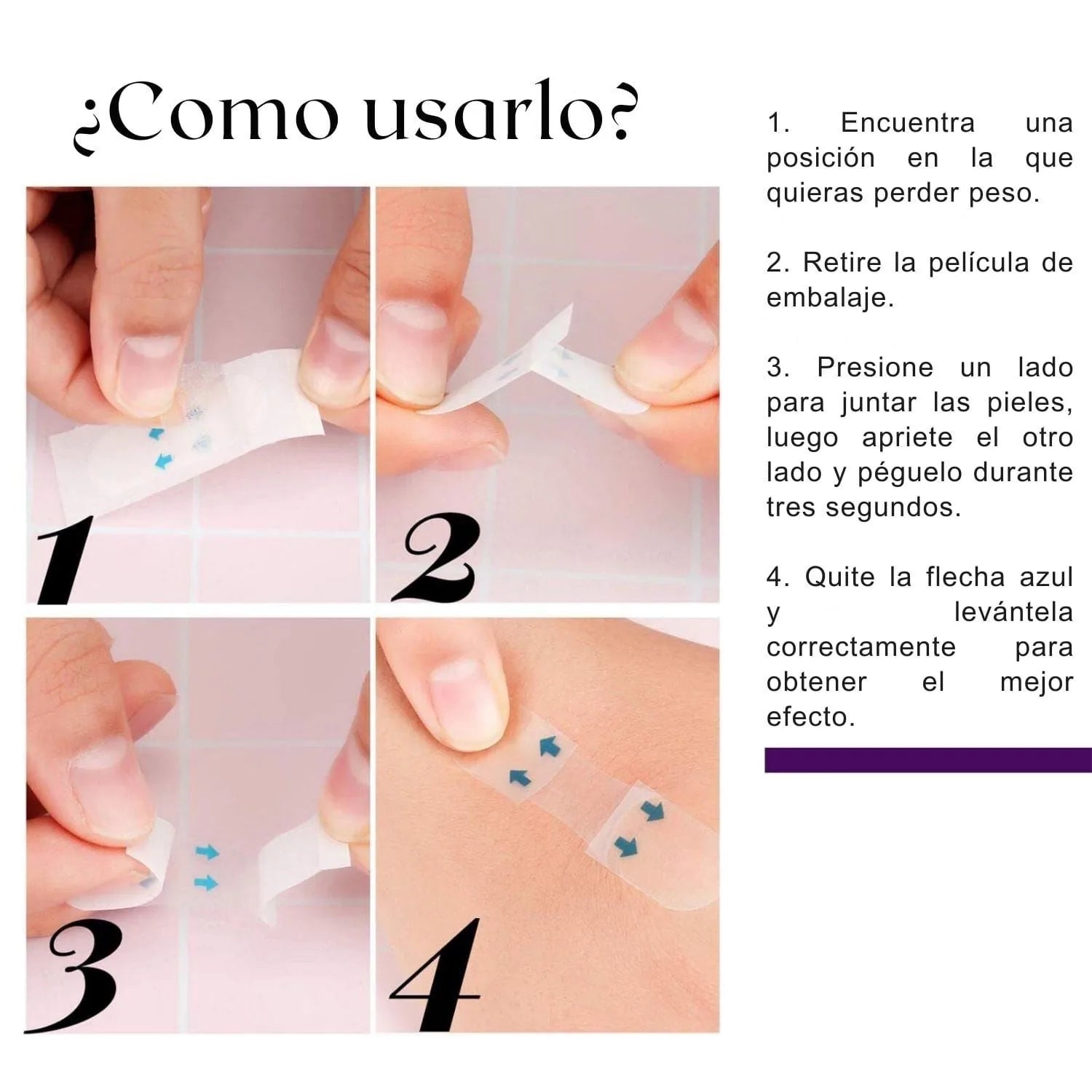 ¿Como usarlo?

1

2

3

4

1. Encuentra una posición en la que quieras perder peso.

2. Retire la película de embalaje.

3. Presione un lado para juntar las pieles, luego apriete el otro lado y péguelo durante tres segundos.

4. Quite la flecha azul y levántela correctamente para obtener el mejor efecto.