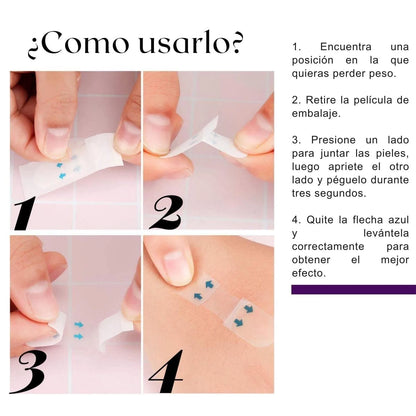 ¿Como usarlo?

1
2
3
4

1. Encuentra una posición en la que quieras perder peso.

2. Retire la película de embalaje.

3. Presione un lado para juntar las pieles, luego apriete el otro lado y péguelo durante tres segundos.

4. Quite la flecha azul y levántela correctamente para obtener el mejor efecto.